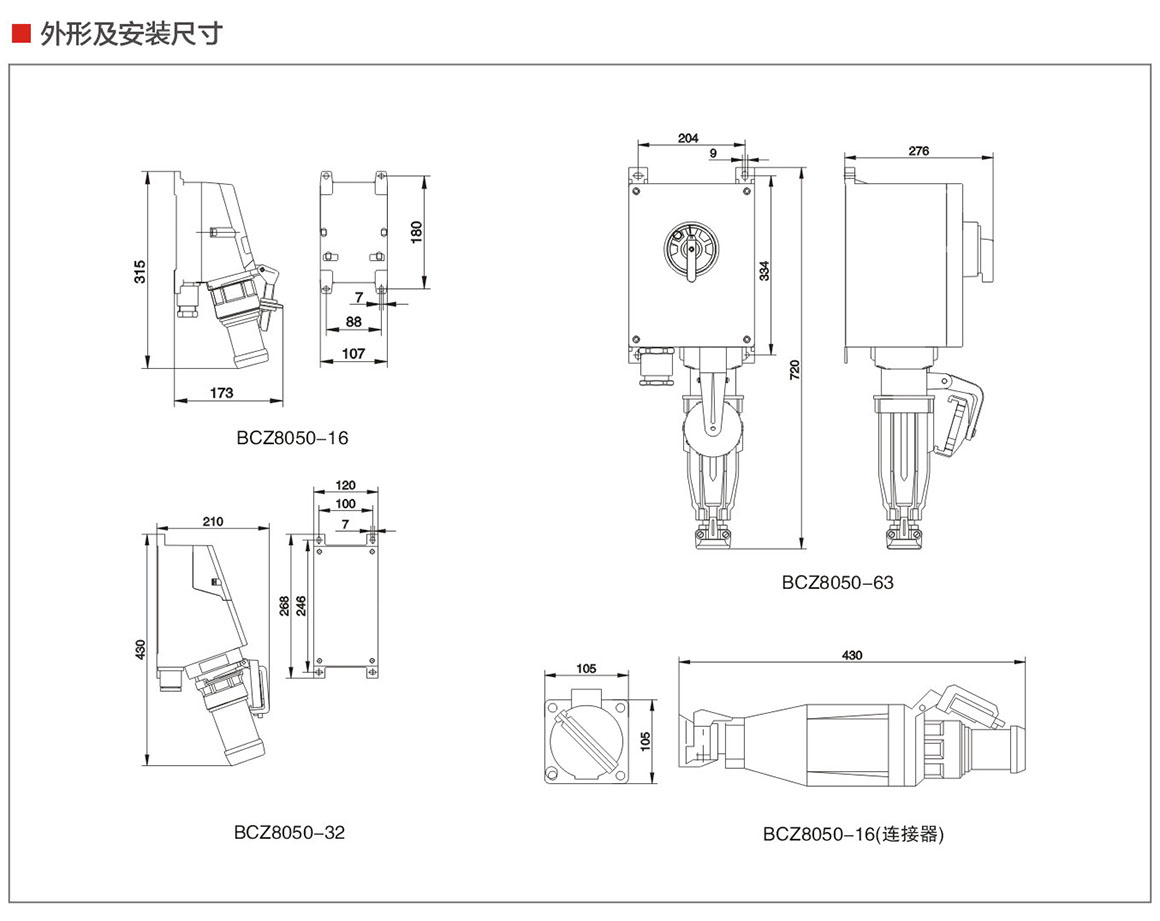 外形及安装尺寸

315
173
180
7
88
107
BCZ8050-16

204
9
334
720
276
BCZ8050-63

210
430
120
100
7
268
246
BCZ8050-32

105
105
430
BCZ8050-16(连接器)