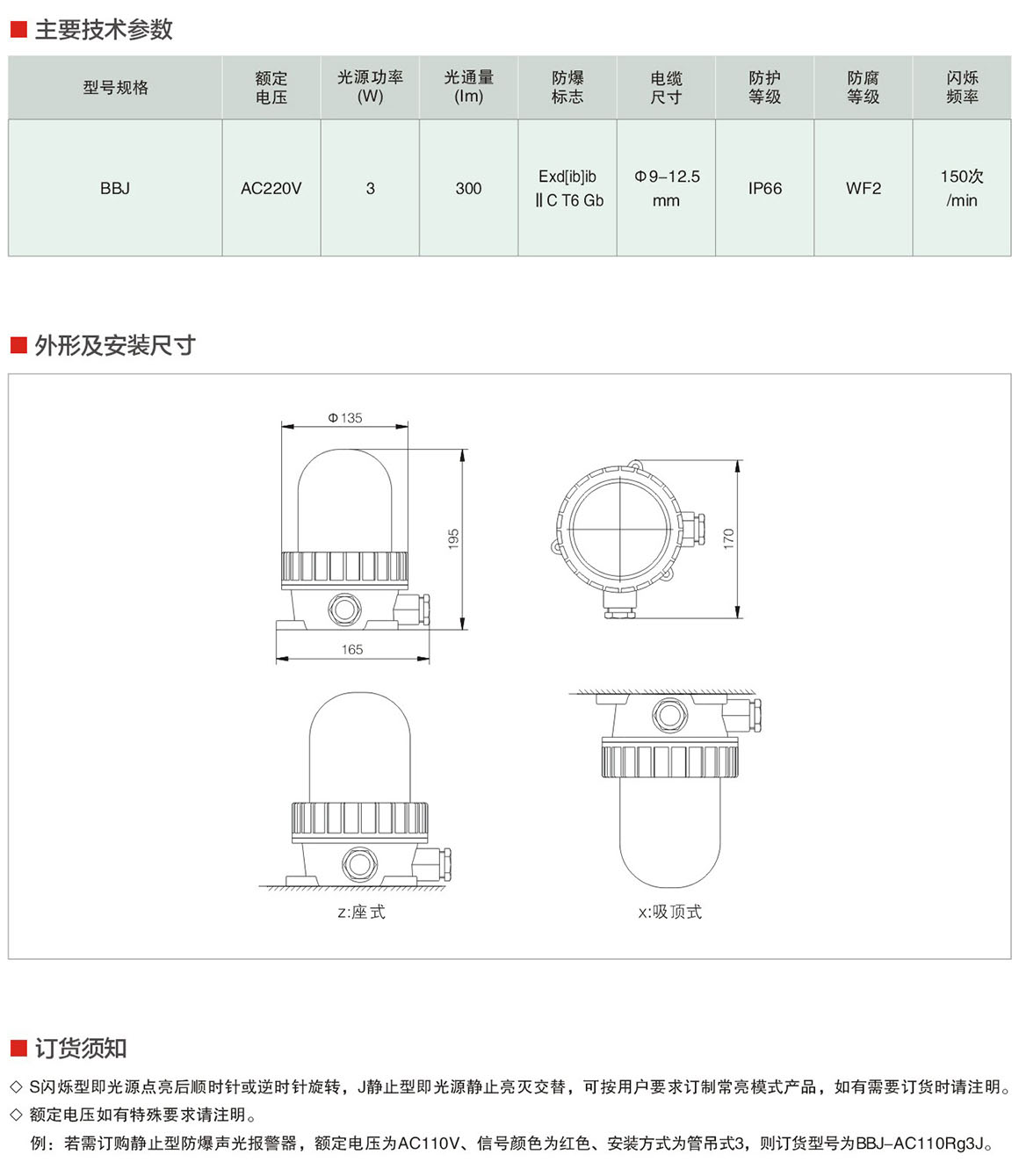 ■ 主要技术参数

| 型号规格 | 额定电压 | 光源功率(W) | 光通量(lm) | 防爆标志 | 电缆尺寸 | 防护等级 | 防腐等级 | 闪烁频率 |
|---|---|---|---|---|---|---|---|---|
| BBJ | AC220V | 3 | 300 | Exd[ib]ib ⅡC T6 Gb | Φ9-12.5 mm | IP66 | WF2 | 150次/min |

■ 外形及安装尺寸

Φ135

195

165

170

z:座式

x:吸顶式

■ 订货须知

◇ S闪烁型即光源点亮后顺时针或逆时针旋转，J静止型即光源静止亮灭交替，可按用户要求订制常亮模式产品，如有需要订货时请注明。

◇ 额定电压如有特殊要求请注明。

例：若需订购静止型防爆声光报警器，额定电压为AC110V、信号颜色为红色、安装方式为管吊式3，则订货型号为BBJ-AC110Rg3J。